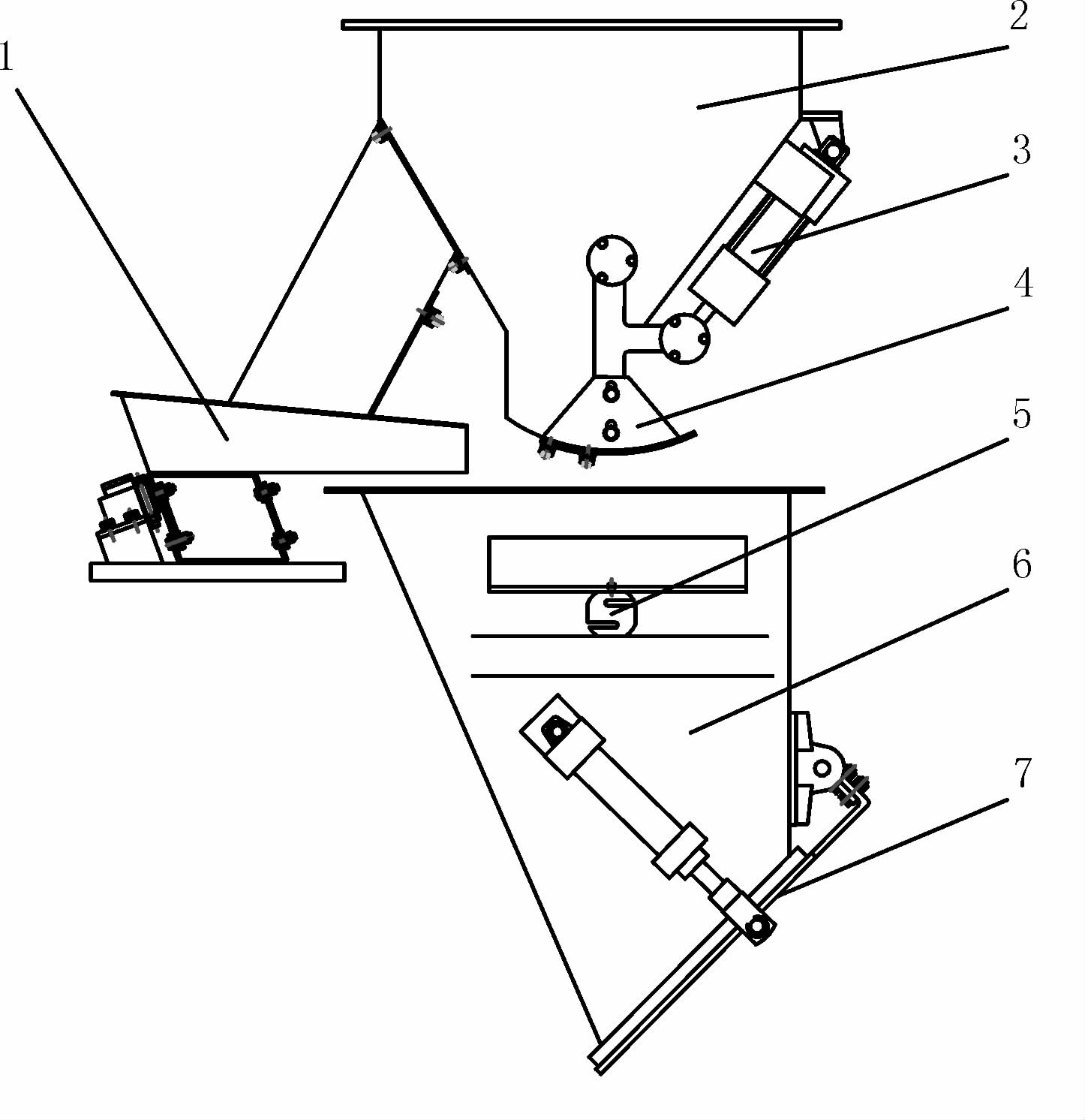 1
2
3
4
5
6
7